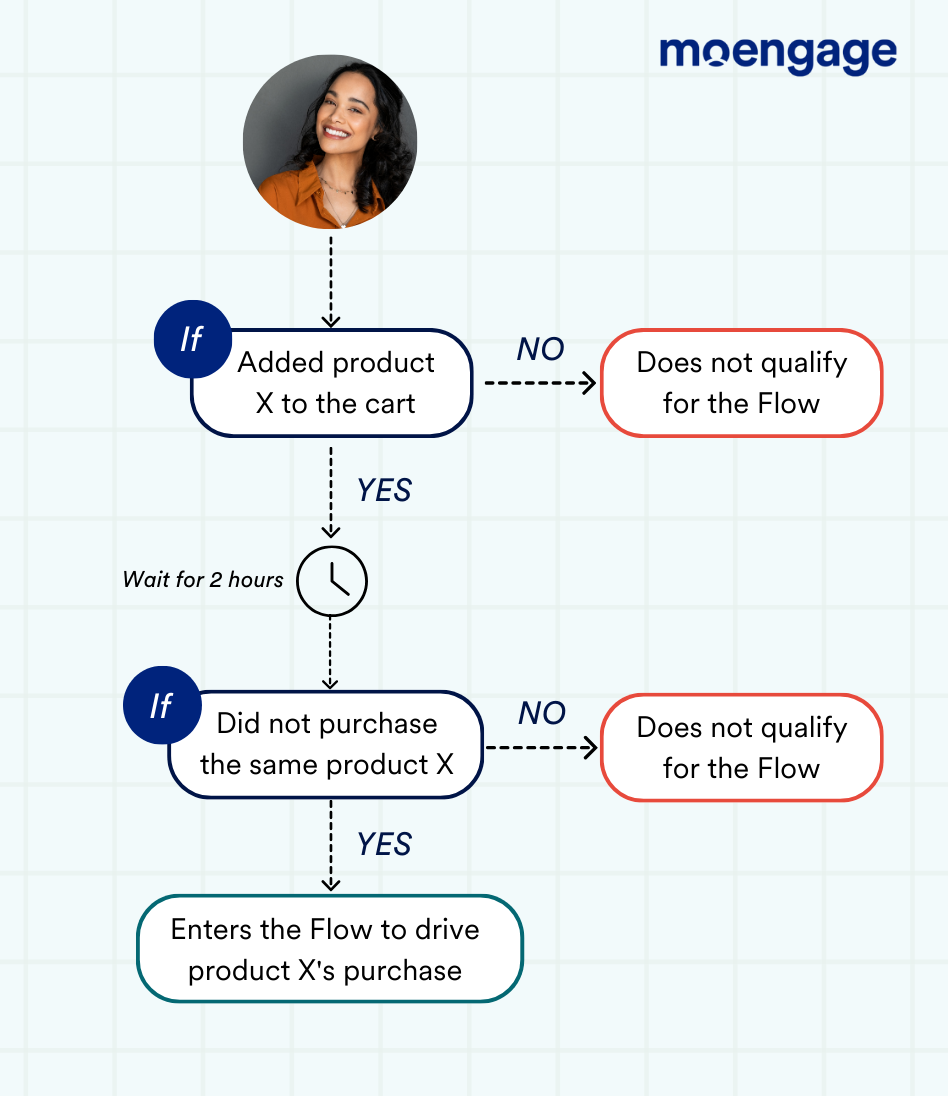 moengage

If
Added product X to the cart

NO

Does not qualify for the Flow

YES

Wait for 2 hours

If
Did not purchase the same product X

NO

Does not qualify for the Flow

YES

Enters the Flow to drive product X's purchase